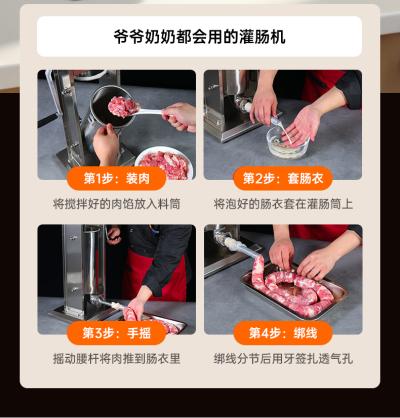 爷爷奶奶都会用的灌肠机

第1步：装肉
将搅拌好的肉馅放入料筒

第2步：套肠衣
将泡好的肠衣套在灌肠筒上

第3步：手摇
摇动腰杆将肉推到肠衣里

第4步：绑线
绑线分节后用牙签扎透气孔