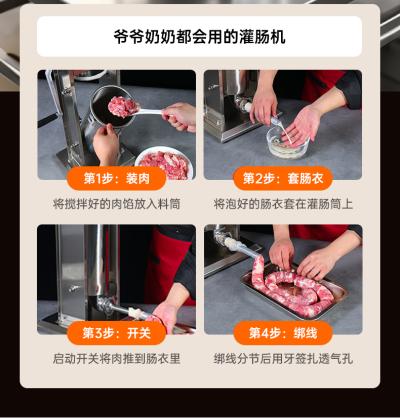 爷爷奶奶都会用的灌肠机

第1步：装肉

将搅拌好的肉馅放入料筒

第2步：套肠衣

将泡好的肠衣套在灌肠筒上

第3步：开关

启动开关将肉推到肠衣里

第4步：绑线

绑线分节后用牙签扎透气孔